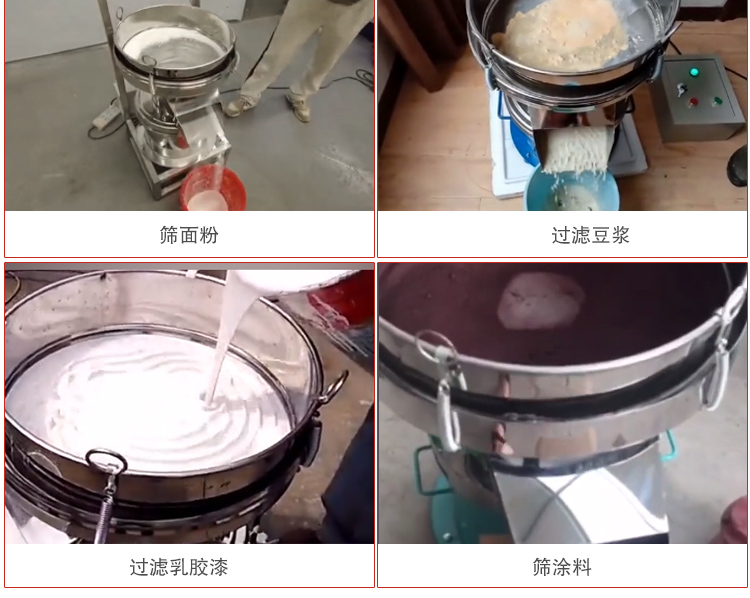 筛面粉

过滤豆浆

过滤乳胶漆

筛涂料